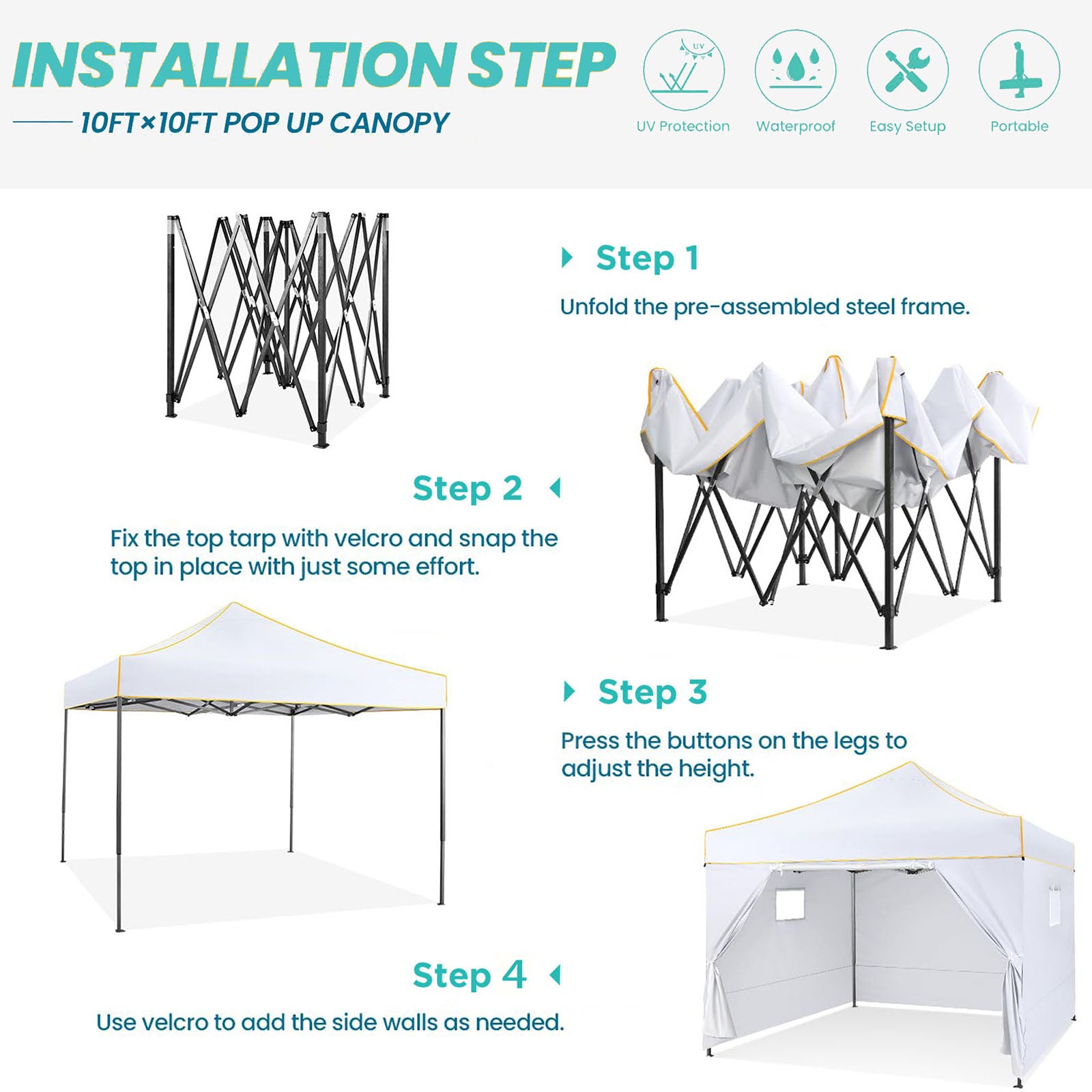 INSTALLATION STEP

10FT×10FT POP UP CANOPY

UV

UV Protection

Waterproof

Easy Setup

Portable

Step 1

Unfold the pre-assembled steel frame.

Step 2

Fix the top tarp with velcro and snap the top in place with just some effort.

Step 3

Press the buttons on the legs to adjust the height.

Step 4

Use velcro to add the side walls as needed.