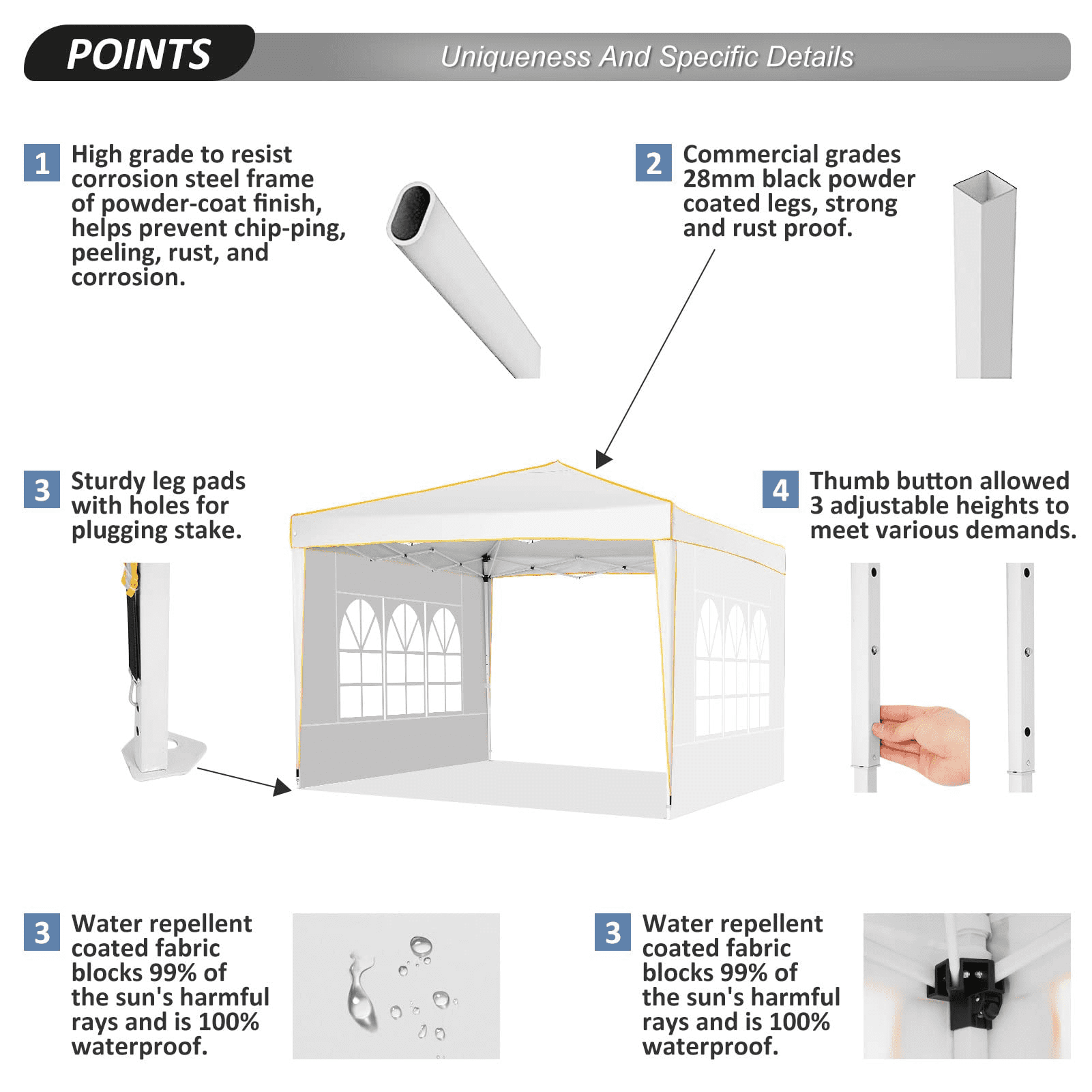 POINTS

Uniqueness And Specific Details

1 High grade to resist corrosion steel frame of powder-coat finish, helps prevent chip-ping, peeling, rust, and corrosion.

2 Commercial grades 28mm black powder coated legs, strong and rust proof.

3 Sturdy leg pads with holes for plugging stake.

4 Thumb button allowed 3 adjustable heights to meet various demands.

3 Water repellent coated fabric blocks 99% of the sun's harmful rays and is 100% waterproof.

3 Water repellent coated fabric blocks 99% of the sun's harmful rays and is 100% waterproof.