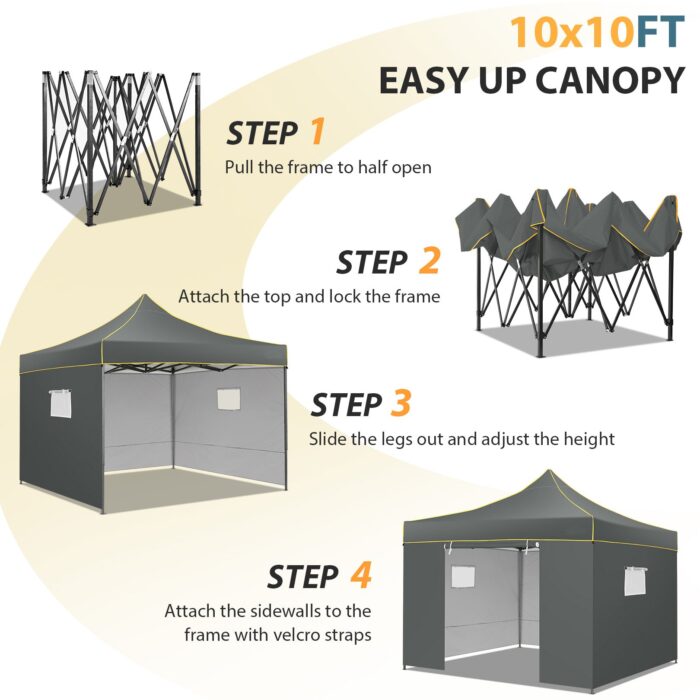 10x10FT
EASY UP CANOPY

STEP 1
Pull the frame to half open

STEP 2
Attach the top and lock the frame

STEP 3
Slide the legs out and adjust the height

STEP 4
Attach the sidewalls to the frame with velcro straps