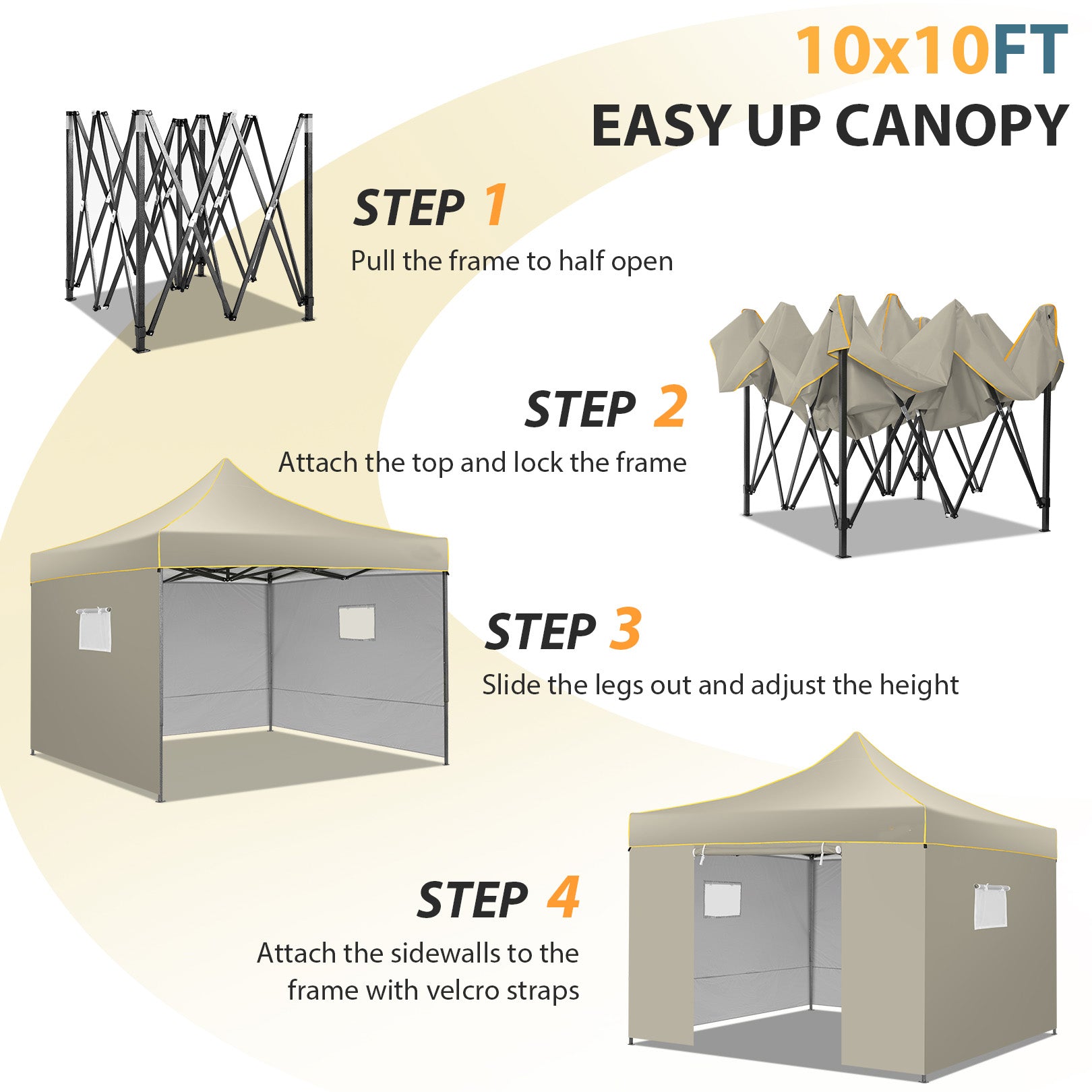 10x10FT
EASY UP CANOPY

STEP 1
Pull the frame to half open

STEP 2
Attach the top and lock the frame

STEP 3
Slide the legs out and adjust the height

STEP 4
Attach the sidewalls to the frame with velcro straps