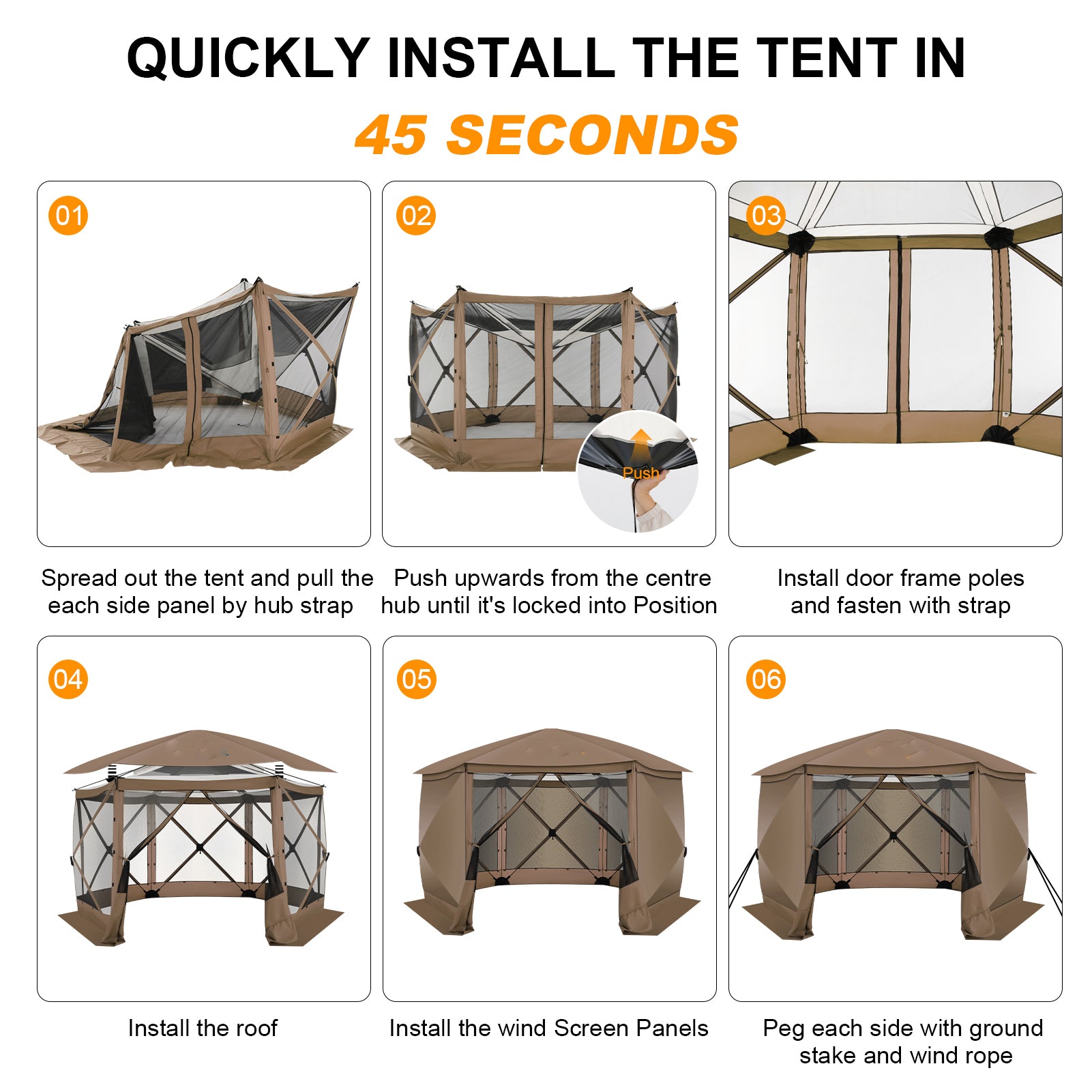 QUICKLY INSTALL THE TENT IN

45 SECONDS

01

Spread out the tent and pull the each side panel by hub strap

02

Push

Push upwards from the centre hub until it's locked into Position

03

Install door frame poles and fasten with strap

04

Install the roof

05

Install the wind Screen Panels

06

Peg each side with ground stake and wind rope