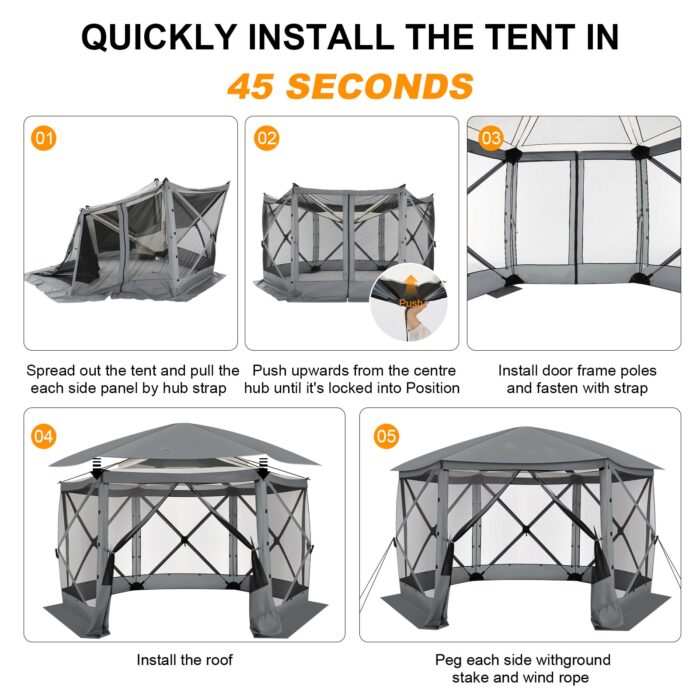 QUICKLY INSTALL THE TENT IN
45 SECONDS

01

Spread out the tent and pull the each side panel by hub strap

02

Push

Push upwards from the centre hub until it's locked into Position

03

Install door frame poles and fasten with strap

04

Install the roof

05

Peg each side withground stake and wind rope